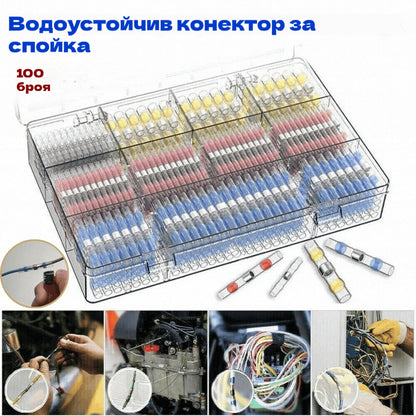 Водоустойчив конектор за спойка

100 броя